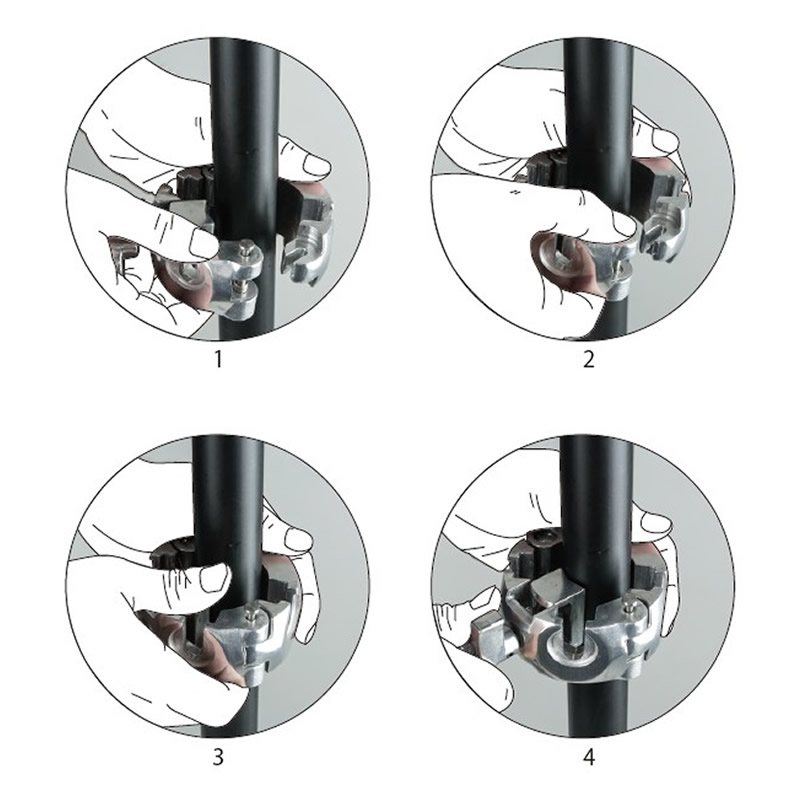 1

2

3

4